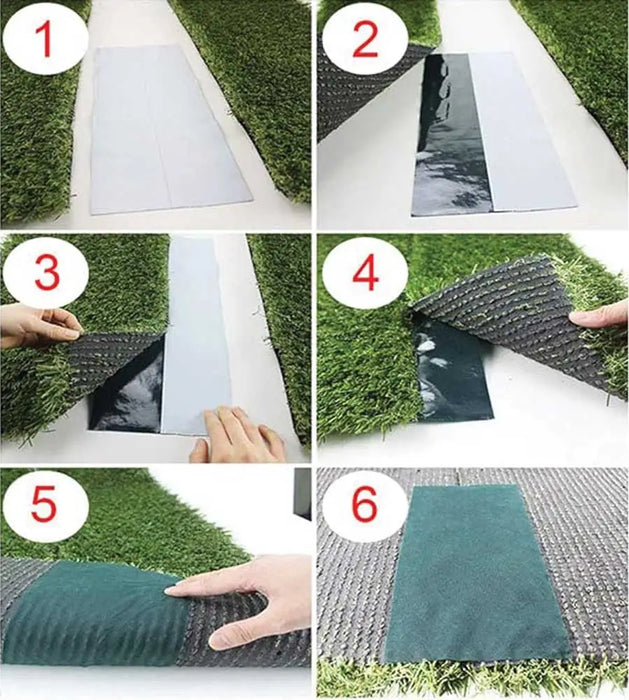 1

2

3

4

5

6