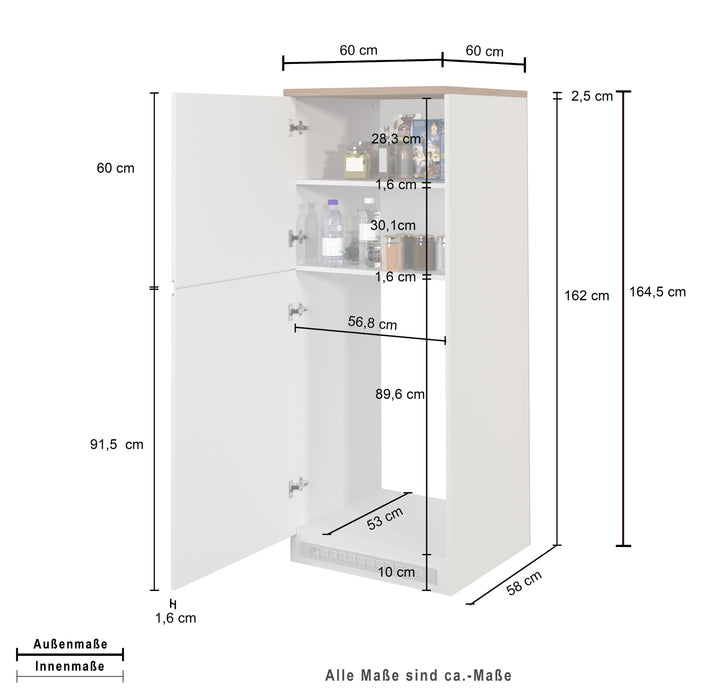 60 cm
60 cm
2,5 cm
60 cm
28,3 cm
1,6 cm
30,1cm
1,6 cm
162 cm
164,5 cm
56,8 cm
89,6 cm
91,5 cm
53 cm
10 cm
58 cm
1,6 cm
Außenmaße
Innenmaße
Alle Maße sind ca.-Maße